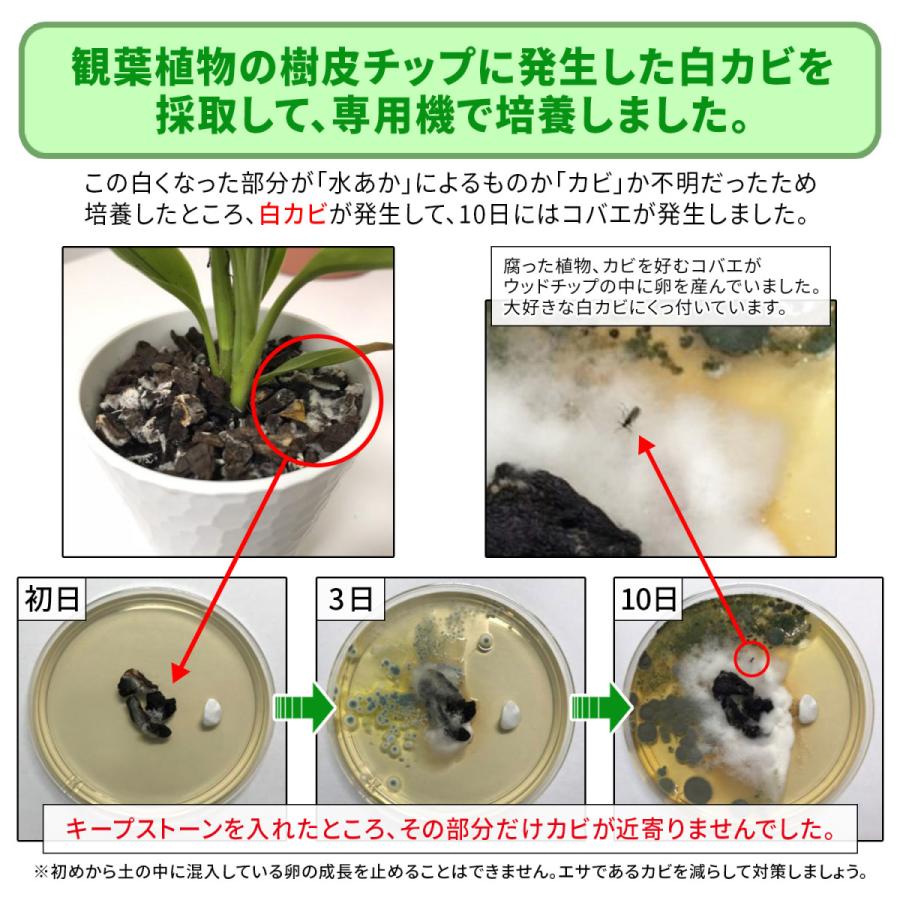 観葉植物の樹皮チップに発生した白カビを採取して、専用機で培養しました。

この白くなった部分が「水あか」によるものか「カビ」か不明だったため培養したところ、白カビが発生して、10日にはコバエが発生しました。

腐った植物、カビを好むコバエがウッドチップの中に卵を産んでいました。大好きな白カビにくっ付いています。

初日

3日

10日

キープストーンを入れたところ、その部分だけカビが近寄りませんでした。

※初めから土の中に混入している卵の成長を止めることはできません。エサであるカビを減らして対策しましょう。