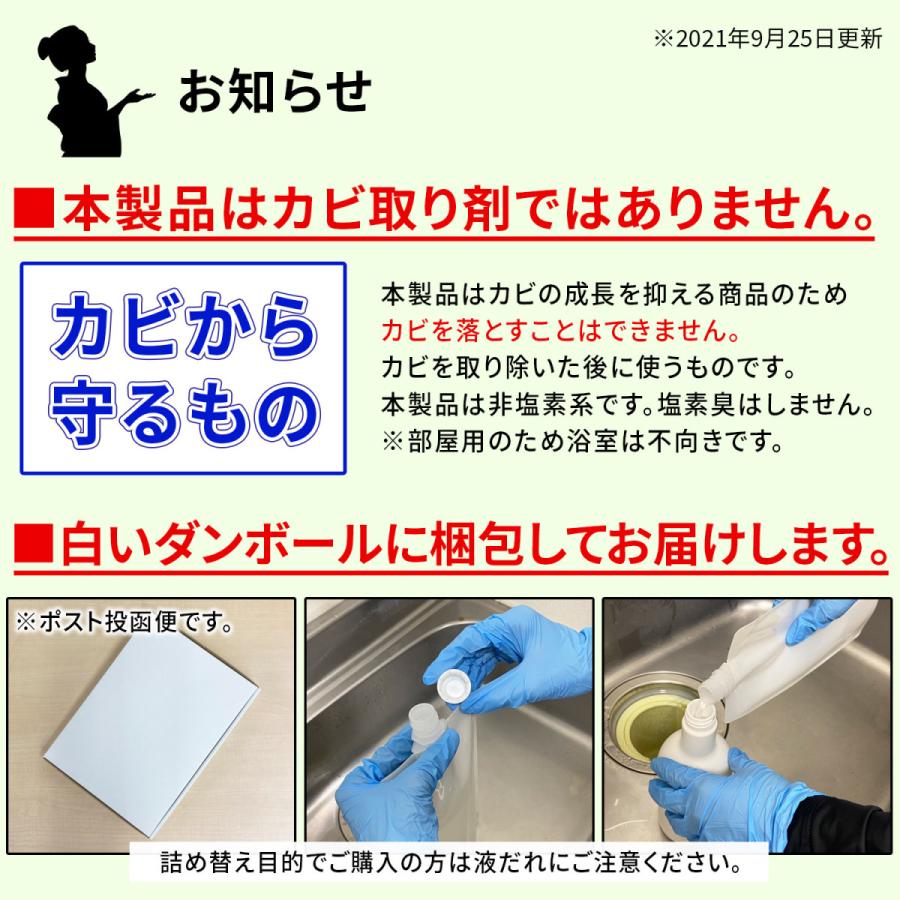 ※2021年9月25日更新

お知らせ

■本製品はカビ取り剤ではありません。

カビから守るもの

本製品はカビの成長を抑える商品のため
カビを落とすことはできません。
カビを取り除いた後に使うものです。
本製品は非塩素系です。塩素臭はしません。
※部屋用のため浴室は不向きです。

■白いダンボールに梱包してお届けします。

※ポスト投函便です。

詰め替え目的でご購入の方は液だれにご注意ください。