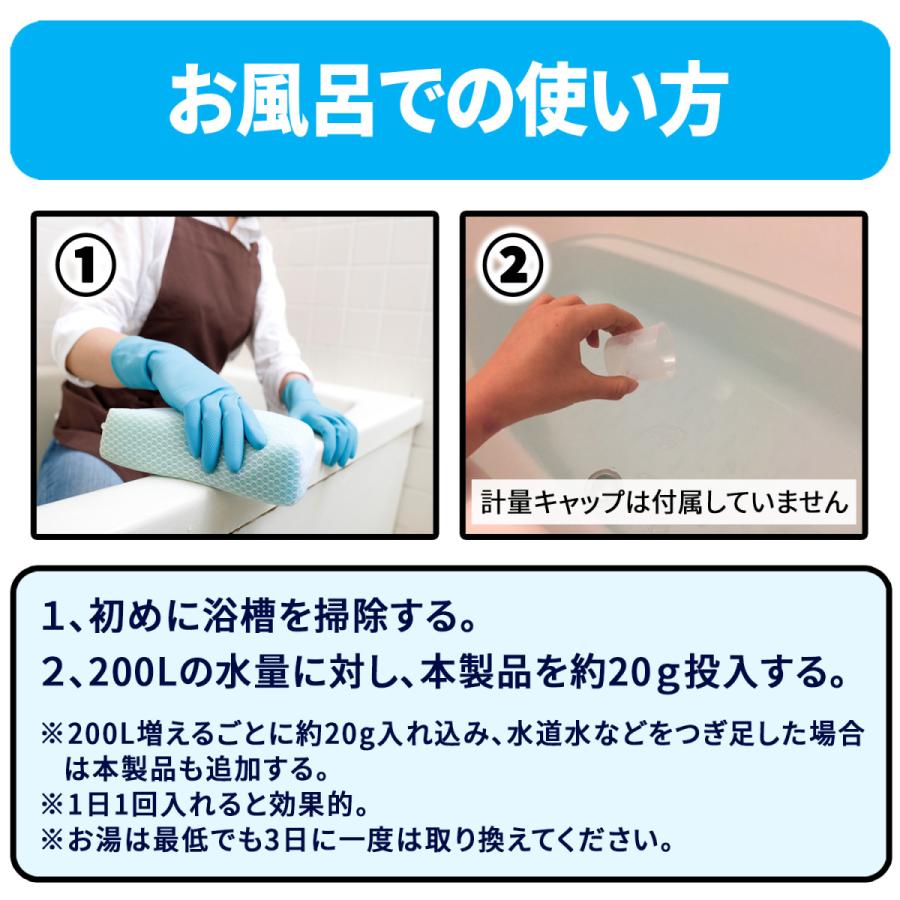 お風呂での使い方

①

②

計量キャップは付属していません

1、初めに浴槽を掃除する。

2、200Lの水量に対し、本製品を約20g投入する。

※200L増えるごとに約20g入れ込み、水道水などをつぎ足した場合は本製品も追加する。
※1日1回入れると効果的。
※お湯は最低でも3日に一度は取り換えてください。