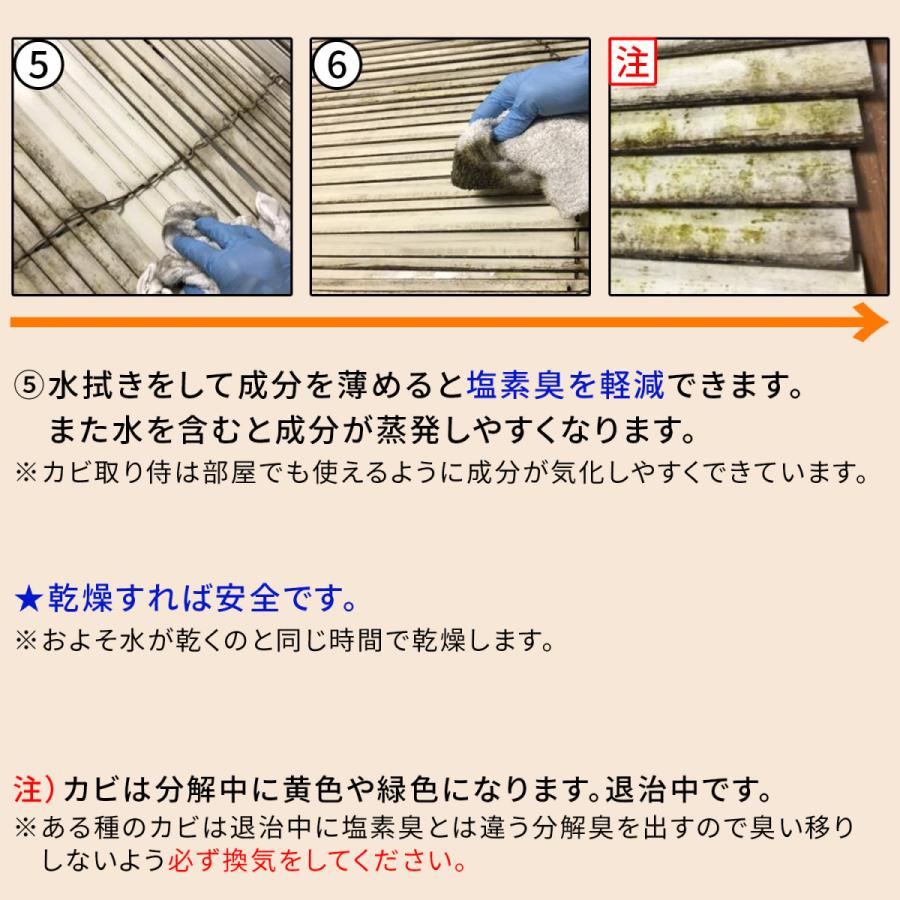 ⑤ ⑥ 注

⑤水拭きをして成分を薄めると塩素臭を軽減できます。
また水を含むと成分が蒸発しやすくなります。
※カビ取り侍は部屋でも使えるように成分が気化しやすくできています。

★乾燥すれば安全です。
※およそ水が乾くのと同じ時間で乾燥します。

注）カビは分解中に黄色や緑色になります。退治中です。
※ある種のカビは退治中に塩素臭とは違う分解臭を出すので臭い移りしないよう必ず換気をしてください。