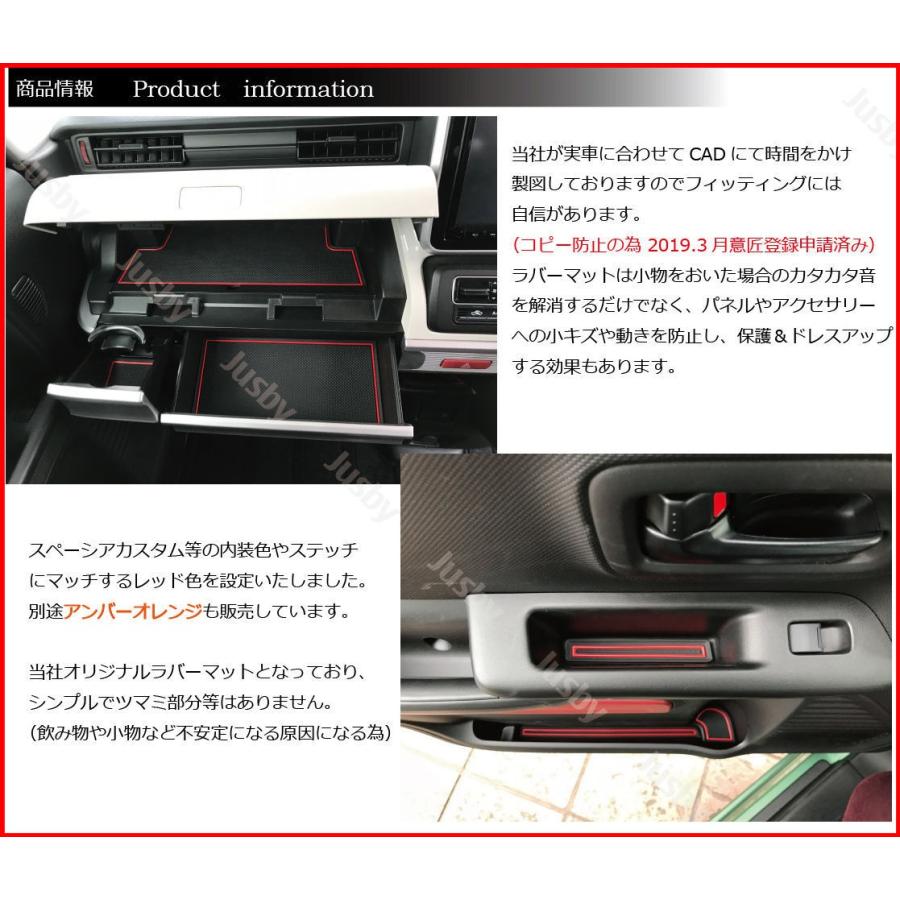 商品情報　Product　information

当社が実車に合わせて CAD にて時間をかけ製図しておりますのでフィッティングには自信があります。
（コピー防止の為 2019.3 月意匠登録申請済み）
ラバーマットは小物をおいた場合のカタカタ音を解消するだけでなく、パネルやアクセサリーへの小キズや動きを防止し、保護＆ドレスアップする効果もあります。

スペーシアカスタム等の内装色やステッチにマッチするレッド色を設定いたしました。
別途アンバーオレンジも販売しています。

当社オリジナルラバーマットとなっており、シンプルでツマミ部分等はありません。
（飲み物や小物など不安定になる原因になる為）

Jusby
Jusby
Jusby
Jusby
Jusby
Jusby
Jusby