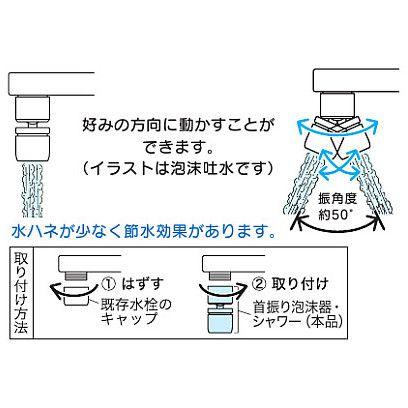 好みの方向に動かすことができます。
（イラストは泡沫吐水です）

振角度
約50°

水ハネが少なく節水効果があります。

取り付け方法

① はずす
既存水栓のキャップ

② 取り付け
首振り泡沫器・シャワー（本品）