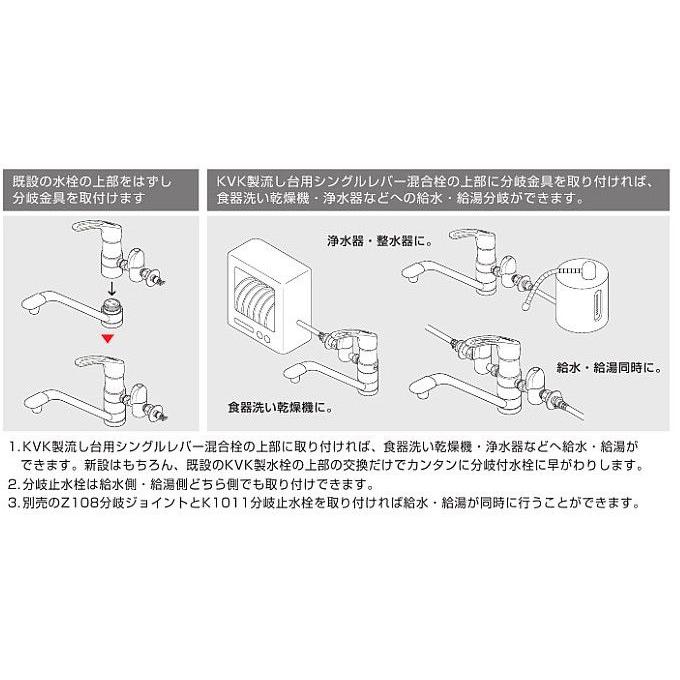 既設の水栓の上部をはずし分岐金具を取付けます

KVK製流し台用シングルレバー混合栓の上部に分岐金具を取り付ければ、食器洗い乾燥機・浄水器などへの給水・給湯分岐ができます。

浄水器・整水器に。

給水・給湯同時に。

食器洗い乾燥機に。

1. KVK製流し台用シングルレバー混合栓の上部に取り付ければ、食器洗い乾燥機・浄水器などへ給水・給湯ができます。新設はもちろん、既設のKVK製水栓の上部の交換だけでカンタンに分岐付水栓に早がわりします。
2. 分岐止水栓は給水側・給湯側どちら側でも取り付けできます。
3. 別売のZ108分岐ジョイントとK1011分岐止水栓を取り付ければ給水・給湯が同時に行うことができます。