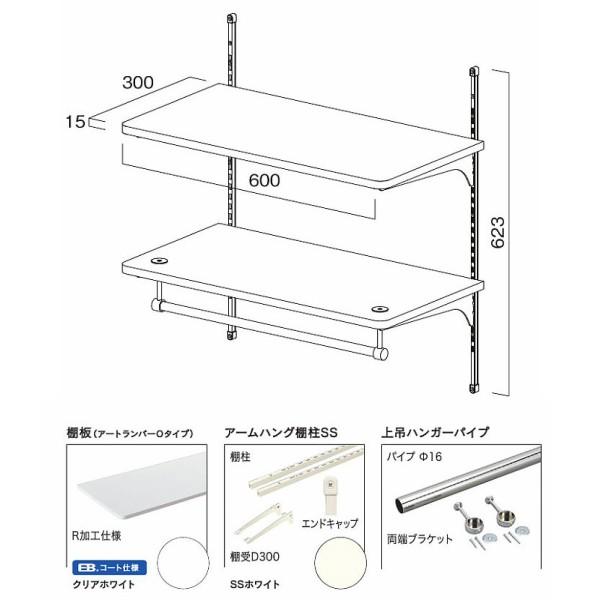 300
15
600
623

棚板（アートランバーOタイプ）
R加工仕様
EB.コート仕様
クリアホワイト

アームハング棚柱SS
棚柱
エンドキャップ
棚受D300
SSホワイト

上吊ハンガーパイプ
パイプ Φ16
両端ブラケット