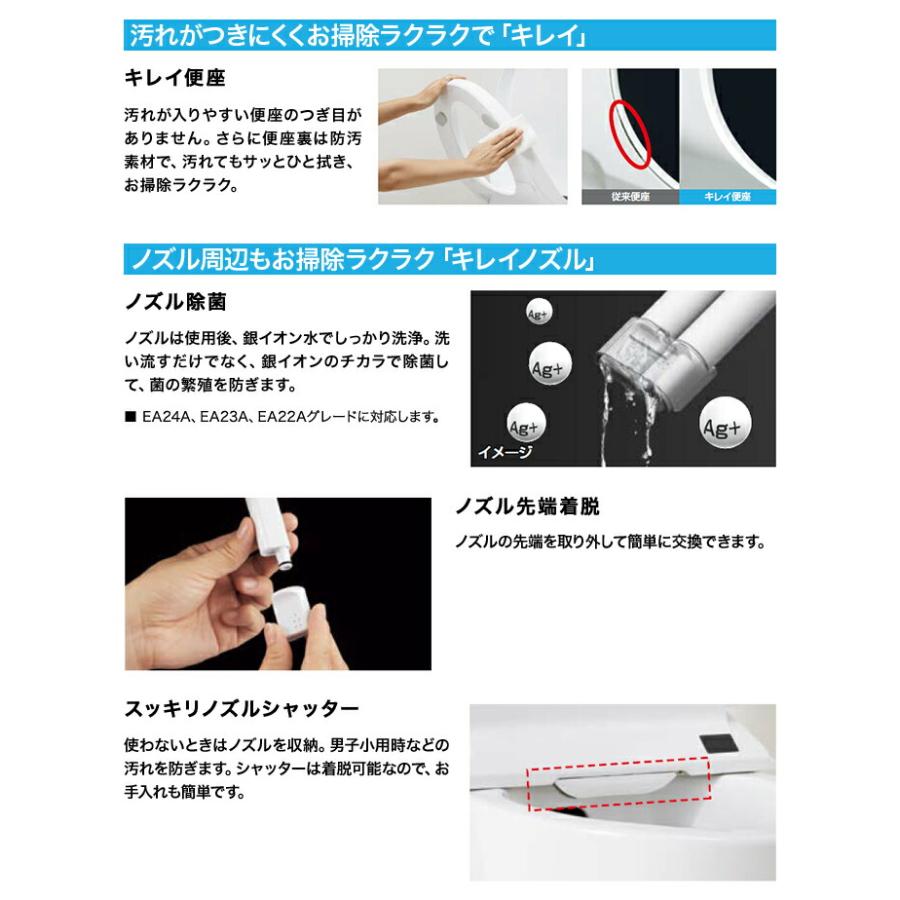 汚れがつきにくくお掃除ラクラクで「キレイ」

キレイ便座

汚れが入りやすい便座のつぎ目がありません。さらに便座裏は防汚素材で、汚れてもサッとひと拭き、お掃除ラクラク。

従来便座

キレイ便座

ノズル周辺もお掃除ラクラク「キレイノズル」

ノズル除菌

ノズルは使用後、銀イオン水でしっかり洗浄。洗い流すだけでなく、銀イオンのチカラで除菌して、菌の繁殖を防ぎます。

■ EA24A、EA23A、EA22Aグレードに対応します。

Ag+

Ag+

Ag+

Ag+

イメージ

ノズル先端着脱

ノズルの先端を取り外して簡単に交換できます。

スッキリノズルシャッター

使わないときはノズルを収納。男子小用時などの汚れを防ぎます。シャッターは着脱可能なので、お手入れも簡単です。