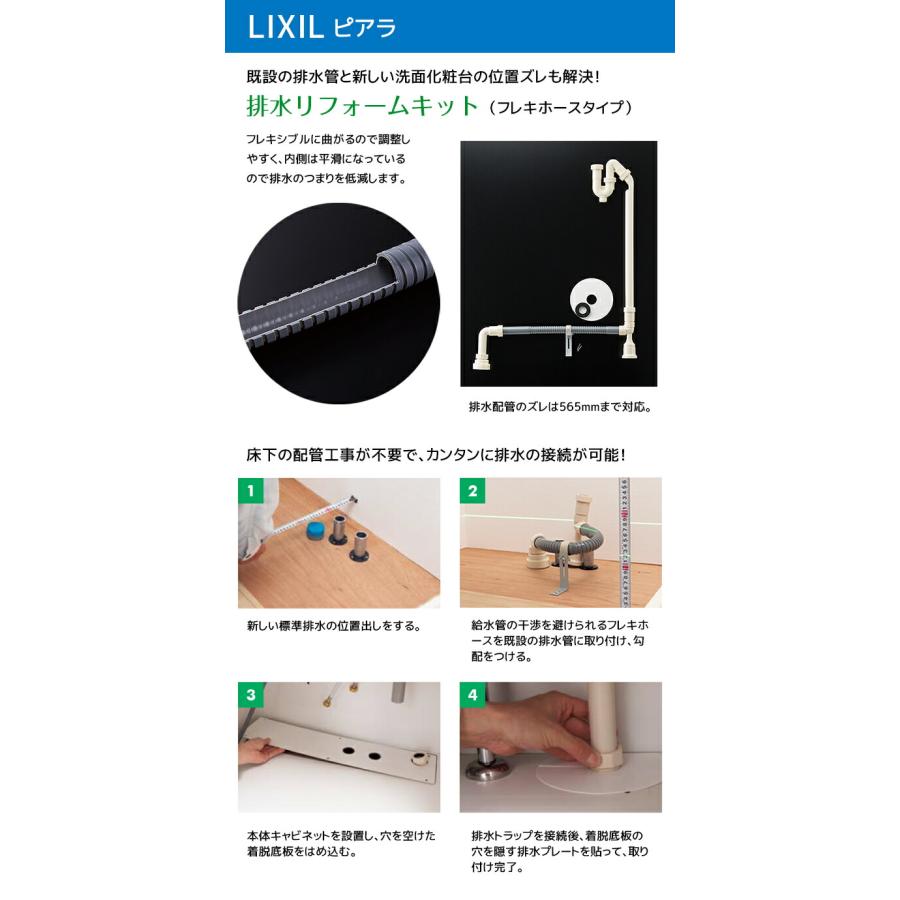 LIXIL ピアラ

既設の排水管と新しい洗面化粧台の位置ズレも解決!

排水リフォームキット（フレキホースタイプ）

フレキシブルに曲がるので調整しやすく、内側は平滑になっているので排水のつまりを低減します。

排水配管のズレは565mmまで対応。

床下の配管工事が不要で、カンタンに排水の接続が可能!

1

新しい標準排水の位置出しをする。

2

給水管の干渉を避けられるフレキホースを既設の排水管に取り付け、勾配をつける。

3

本体キャビネットを設置し、穴を空けた着脱底板をはめ込む。

4

排水トラップを接続後、着脱底板の穴を隠す排水プレートを貼って、取り付け完了。