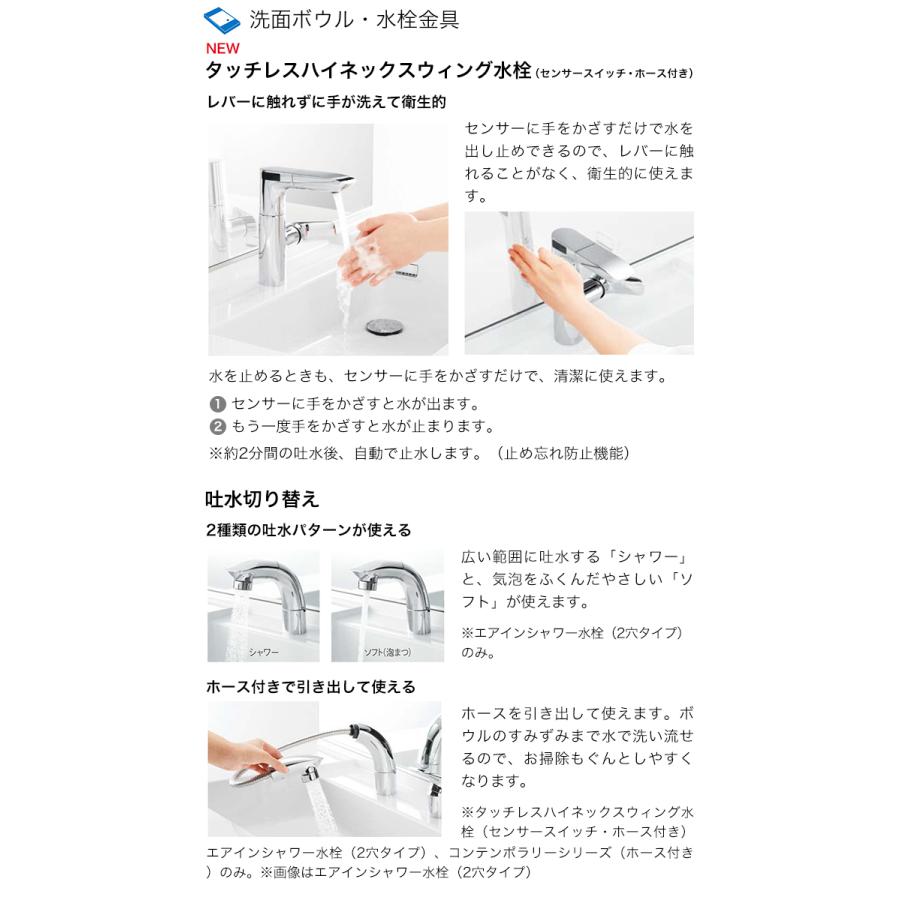 洗面ボウル・水栓金具

NEW
タッチレスハイネックスウィング水栓（センサースイッチ・ホース付き）

レバーに触れずに手が洗えて衛生的

センサーに手をかざすだけで水を出し止めできるので、レバーに触れることがなく、衛生的に使えます。

水を止めるときも、センサーに手をかざすだけで、清潔に使えます。

❶ センサーに手をかざすと水が出ます。
❷ もう一度手をかざすと水が止まります。
※約2分間の吐水後、自動で止水します。（止め忘れ防止機能）

吐水切り替え

2種類の吐水パターンが使える

シャワー

ソフト(泡まつ)

広い範囲に吐水する「シャワー」と、気泡をふくんだやさしい「ソフト」が使えます。

※エアインシャワー水栓（2穴タイプ）のみ。

ホース付きで引き出して使える

ホースを引き出して使えます。ボウルのすみずみまで水で洗い流せるので、お掃除もぐんとしやすくなります。

※タッチレスハイネックスウィング水栓（センサースイッチ・ホース付き）エアインシャワー水栓（2穴タイプ）、コンテンポラリーシリーズ（ホース付き）のみ。※画像はエアインシャワー水栓（2穴タイプ）