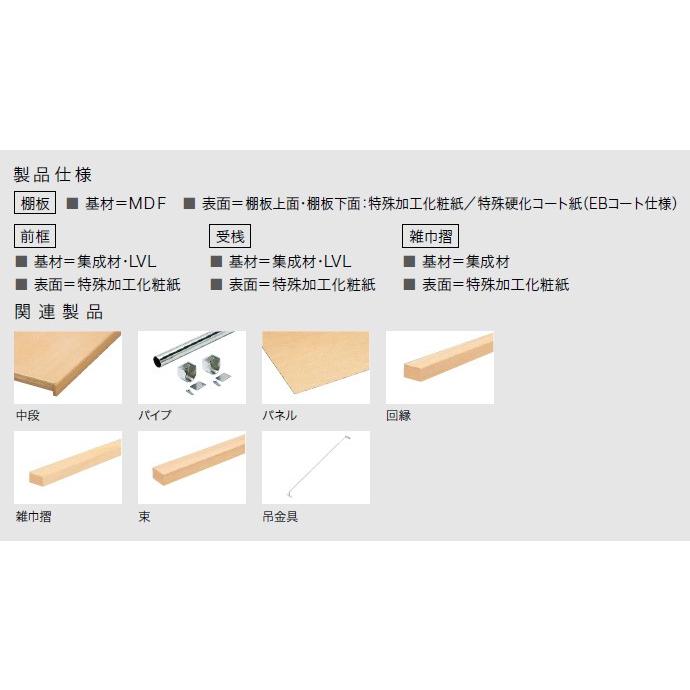 製品仕様

棚板 ■ 基材＝MDF ■ 表面＝棚板上面・棚板下面：特殊加工化粧紙／特殊硬化コート紙（EBコート仕様）

前框
■ 基材＝集成材・LVL
■ 表面＝特殊加工化粧紙

受桟
■ 基材＝集成材・LVL
■ 表面＝特殊加工化粧紙

雑巾摺
■ 基材＝集成材
■ 表面＝特殊加工化粧紙

関連製品

中段

パイプ

パネル

回縁

雑巾摺

束

吊金具