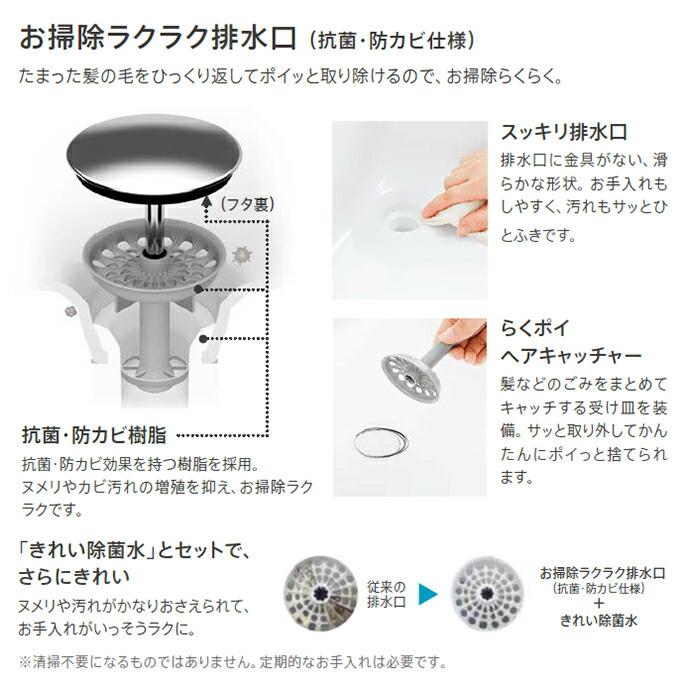 お掃除ラクラク排水口（抗菌・防カビ仕様）

たまった髪の毛をひっくり返してポイッと取り除けるので、お掃除らくらく。

（フタ裏）

抗菌・防カビ樹脂

抗菌・防カビ効果を持つ樹脂を採用。ヌメリやカビ汚れの増殖を抑え、お掃除ラクラクです。

スッキリ排水口

排水口に金具がない、滑らかな形状。お手入れもしやすく、汚れもサッとひとふきです。

らくポイ
ヘアキャッチャー

髪などのごみをまとめてキャッチする受け皿を装備。サッと取り外してかんたんにポイっと捨てられます。

「きれい除菌水」とセットで、さらにきれい

ヌメリや汚れがかなりおさえられて、お手入れがいっそうラクに。

従来の排水口

お掃除ラクラク排水口
（抗菌・防カビ仕様）
＋
きれい除菌水

※清掃不要になるものではありません。定期的なお手入れは必要です。