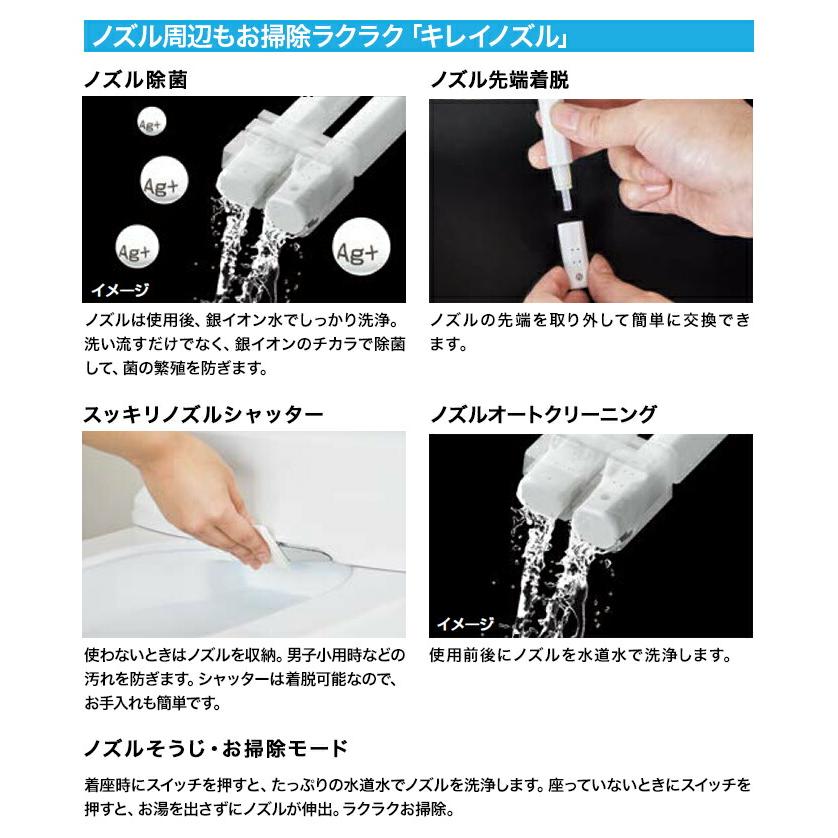 ノズル周辺もお掃除ラクラク「キレイノズル」

ノズル除菌

Ag+

Ag+

Ag+

Ag+

イメージ

ノズルは使用後、銀イオン水でしっかり洗浄。洗い流すだけでなく、銀イオンのチカラで除菌して、菌の繁殖を防ぎます。

ノズル先端着脱

ノズルの先端を取り外して簡単に交換できます。

スッキリノズルシャッター

使わないときはノズルを収納。男子小用時などの汚れを防ぎます。シャッターは着脱可能なので、お手入れも簡単です。

ノズルオートクリーニング

イメージ

使用前後にノズルを水道水で洗浄します。

ノズルそうじ・お掃除モード

着座時にスイッチを押すと、たっぷりの水道水でノズルを洗浄します。座っていないときにスイッチを押すと、お湯を出さずにノズルが伸出。ラクラクお掃除。