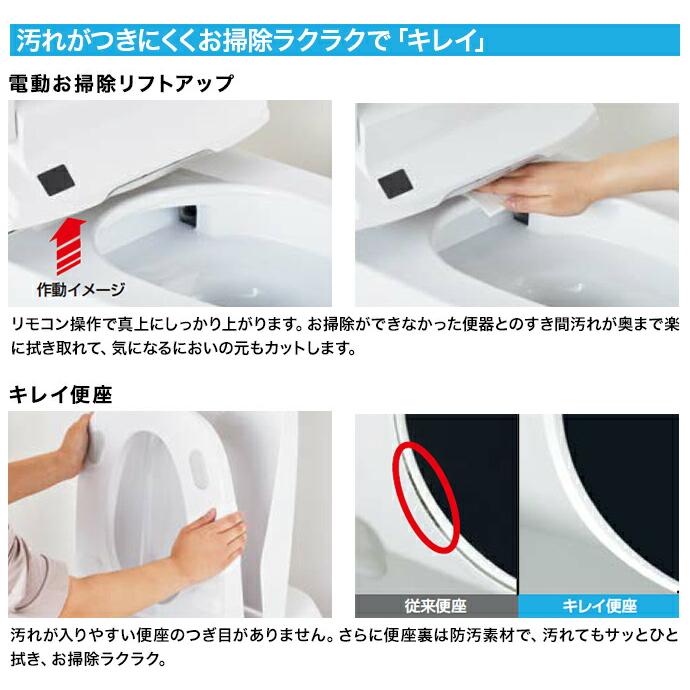 汚れがつきにくくお掃除ラクラクで「キレイ」

電動お掃除リフトアップ

作動イメージ

リモコン操作で真上にしっかり上がります。お掃除ができなかった便器とのすき間汚れが奥まで楽に拭き取れて、気になるにおいの元もカットします。

キレイ便座

従来便座

キレイ便座

汚れが入りやすい便座のつぎ目がありません。さらに便座裏は防汚素材で、汚れてもサッとひと拭き、お掃除ラクラク。