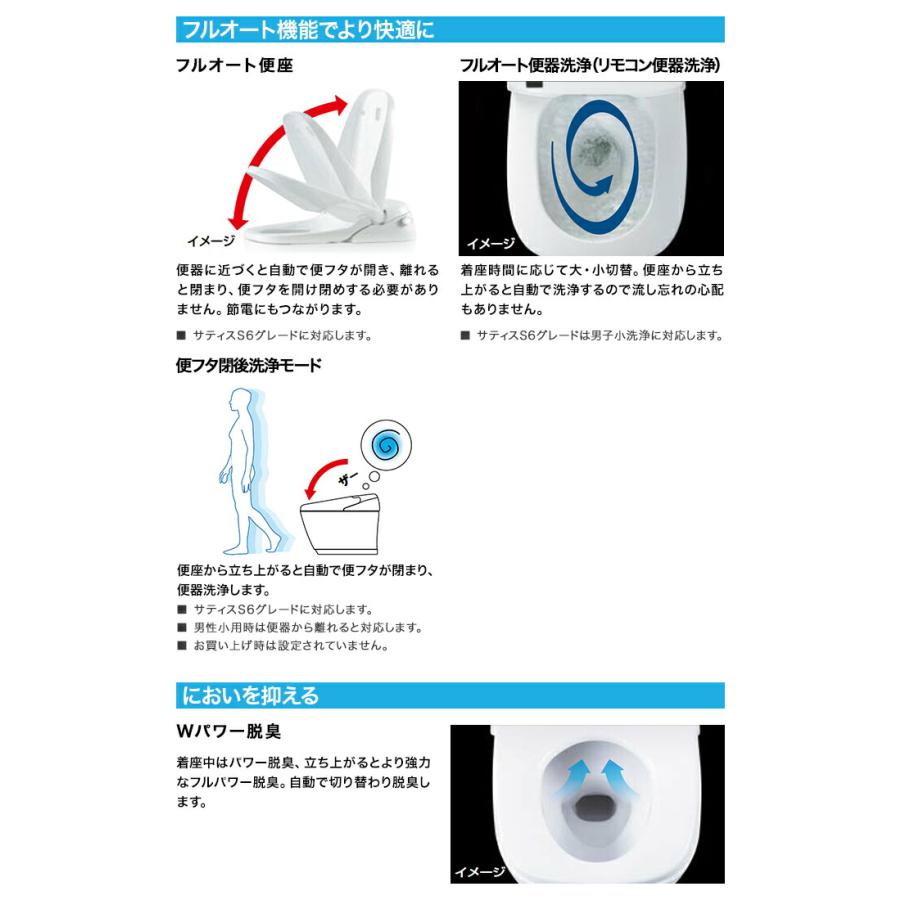 フルオート機能でより快適に

フルオート便座

イメージ

便器に近づくと自動で便フタが開き、離れると閉まり、便フタを開け閉めする必要がありません。節電にもつながります。

■ サティスS6グレードに対応します。

フルオート便器洗浄(リモコン便器洗浄)

イメージ

着座時間に応じて大・小切替。便座から立ち上がると自動で洗浄するので流し忘れの心配もありません。

■ サティスS6グレードは男子小洗浄に対応します。

便フタ閉後洗浄モード

ザー

便座から立ち上がると自動で便フタが閉まり、便器洗浄します。

■ サティスS6グレードに対応します。
■ 男性小用時は便器から離れると対応します。
■ お買い上げ時は設定されていません。

においを抑える

Wパワー脱臭

着座中はパワー脱臭、立ち上がるとより強力なフルパワー脱臭。自動で切り替わり脱臭します。

イメージ