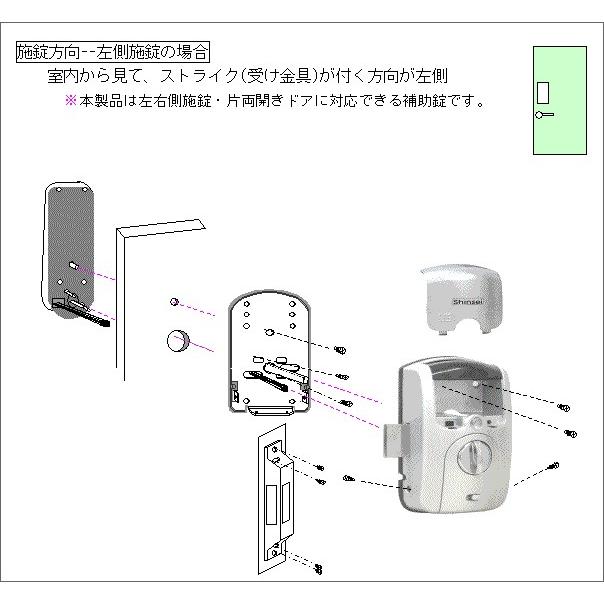 施錠方向--左側施錠の場合

室内から見て、ストライク(受け金具)が付く方向が左側

※本製品は左右側施錠・片両開きドアに対応できる補助錠です。

Shinsei