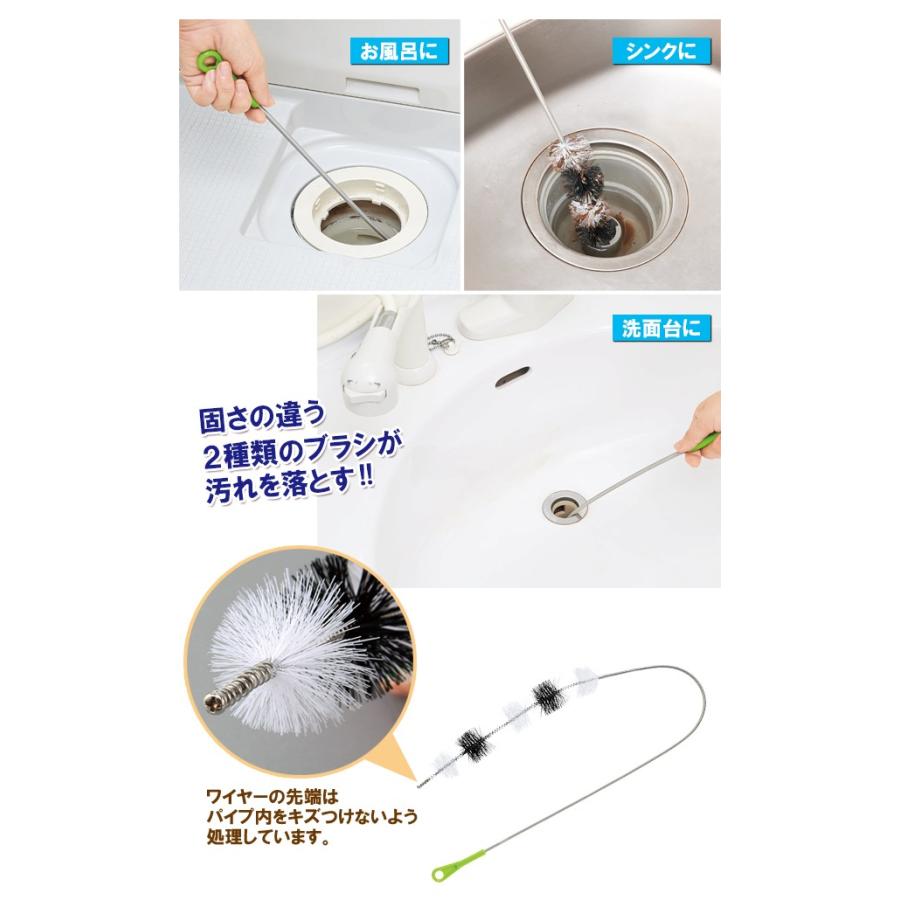 お風呂に

シンクに

洗面台に

固さの違う
2種類のブラシが
汚れを落とす!!

ワイヤーの先端は
パイプ内をキズつけないよう
処理しています。