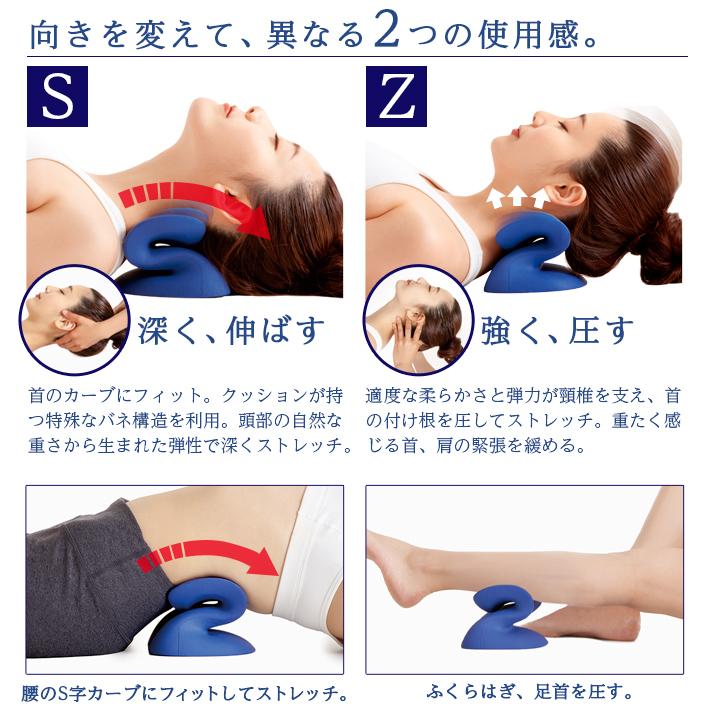 向きを変えて、異なる2つの使用感。

S

深く、伸ばす

首のカーブにフィット。クッションが持つ特殊なバネ構造を利用。頭部の自然な重さから生まれた弾性で深くストレッチ。

Z

強く、圧す

適度な柔らかさと弾力が頸椎を支え、首の付け根を圧してストレッチ。重たく感じる首、肩の緊張を緩める。

腰のS字カーブにフィットしてストレッチ。

ふくらはぎ、足首を圧す。