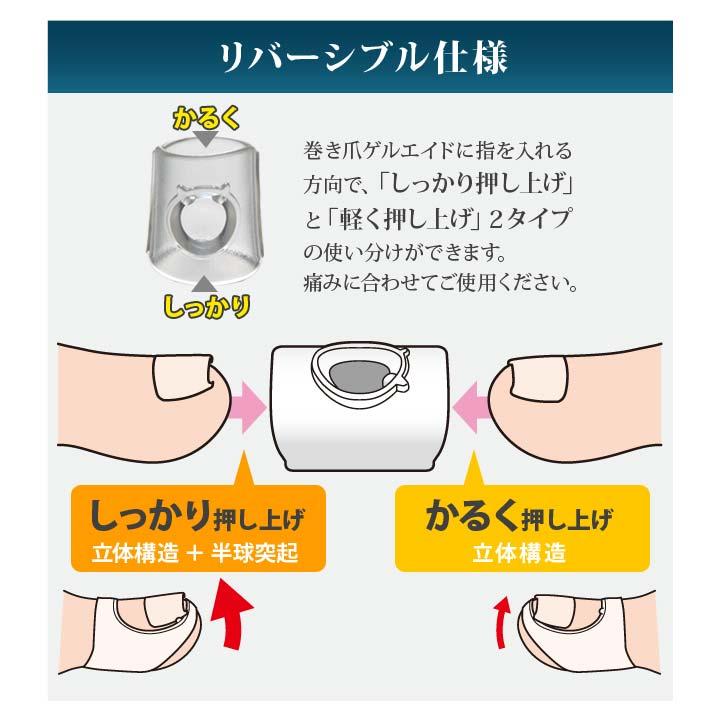 リバーシブル仕様

かるく

しっかり

巻き爪ゲルエイドに指を入れる方向で、「しっかり押し上げ」と「軽く押し上げ」２タイプの使い分けができます。
痛みに合わせてご使用ください。

しっかり押し上げ
立体構造 ＋ 半球突起

かるく押し上げ
立体構造