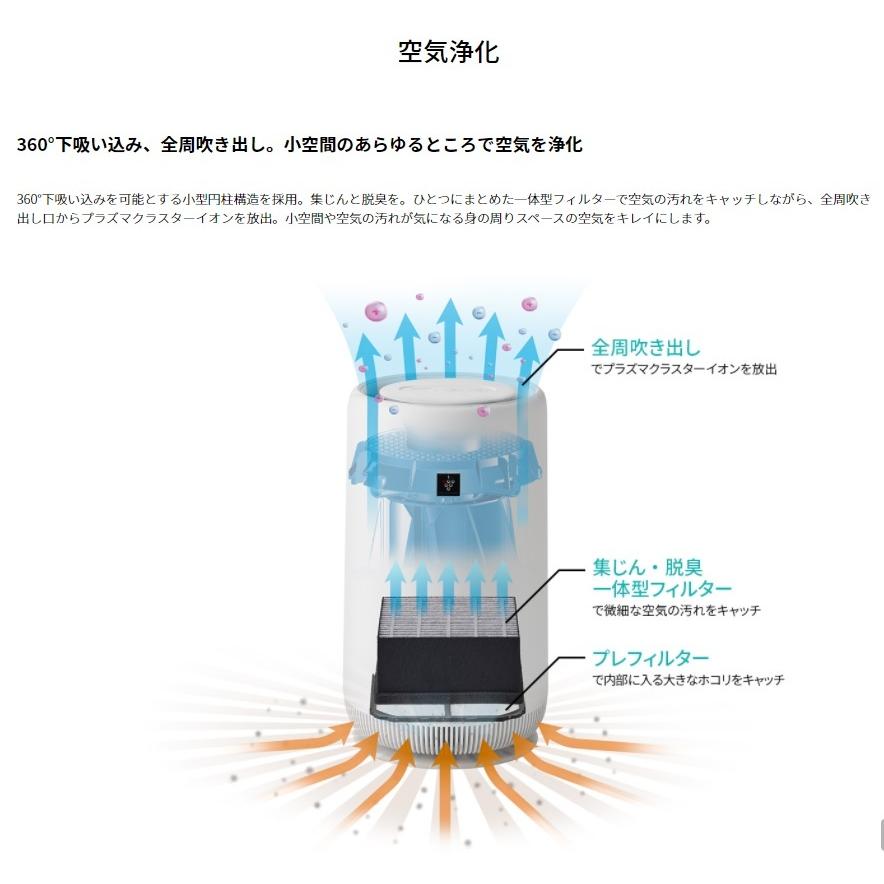 空気浄化

360°下吸い込み、全周吹き出し。小空間のあらゆるところで空気を浄化

360°下吸い込みを可能とする小型円柱構造を採用。集じんと脱臭を。ひとつにまとめた一体型フィルターで空気の汚れをキャッチしながら、全周吹き出し口からプラズマクラスターイオンを放出。小空間や空気の汚れが気になる身の周りスペースの空気をキレイにします。

全周吹き出し
でプラズマクラスターイオンを放出

集じん・脱臭
一体型フィルター
で微細な空気の汚れをキャッチ

プレフィルター
で内部に入る大きなホコリをキャッチ