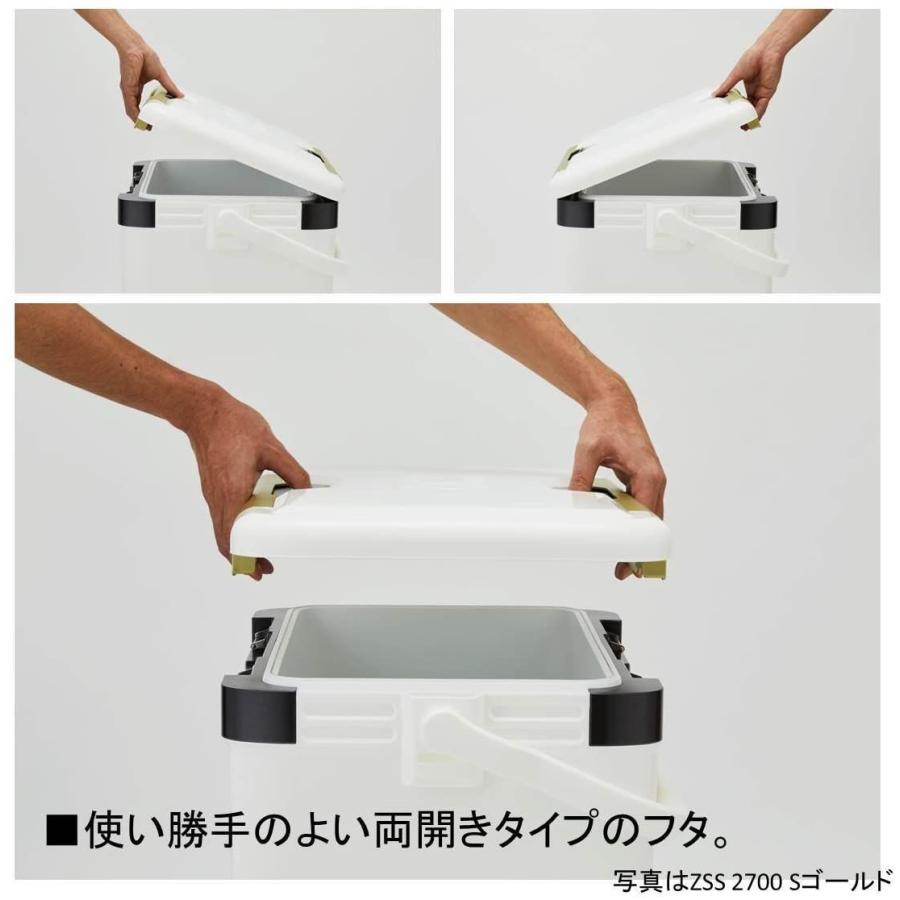 ■使い勝手のよい両開きタイプのフタ。

写真はZSS 2700 Sゴールド