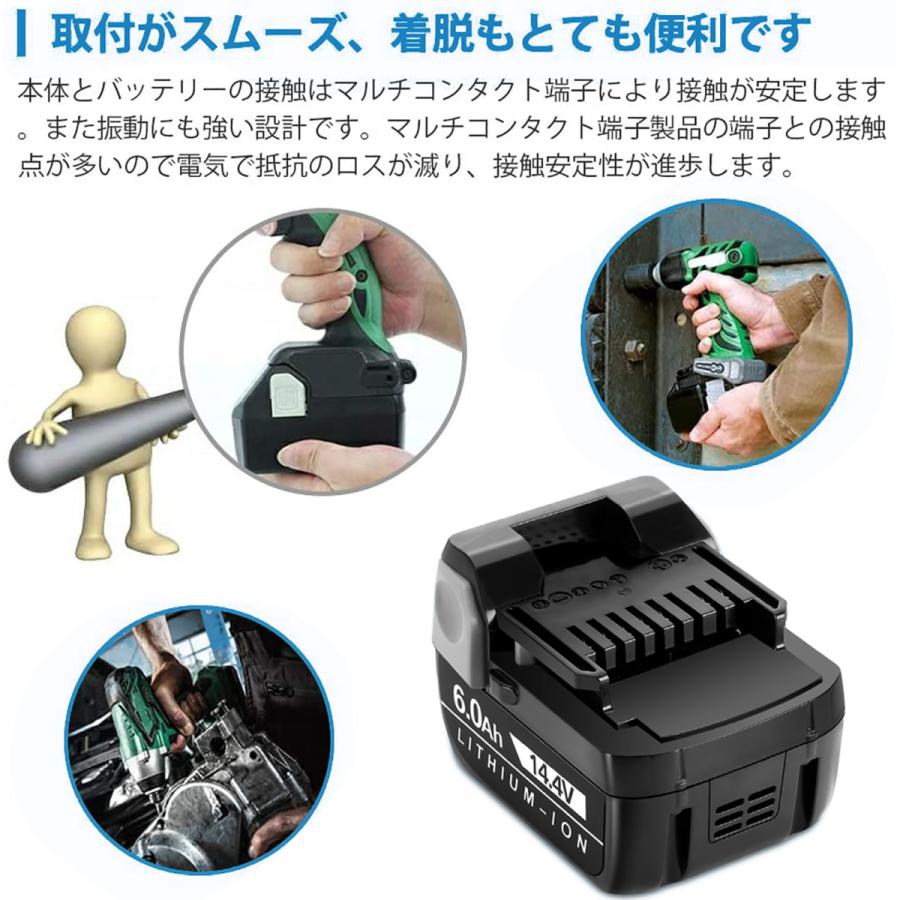 取付がスムーズ、着脱もとても便利です

本体とバッテリーの接触はマルチコンタクト端子により接触が安定します。また振動にも強い設計です。マルチコンタクト端子製品の端子との接触点が多いので電気で抵抗のロスが減り、接触安定性が進歩します。

6.0Ah
14.4V
LITHIUM-ION