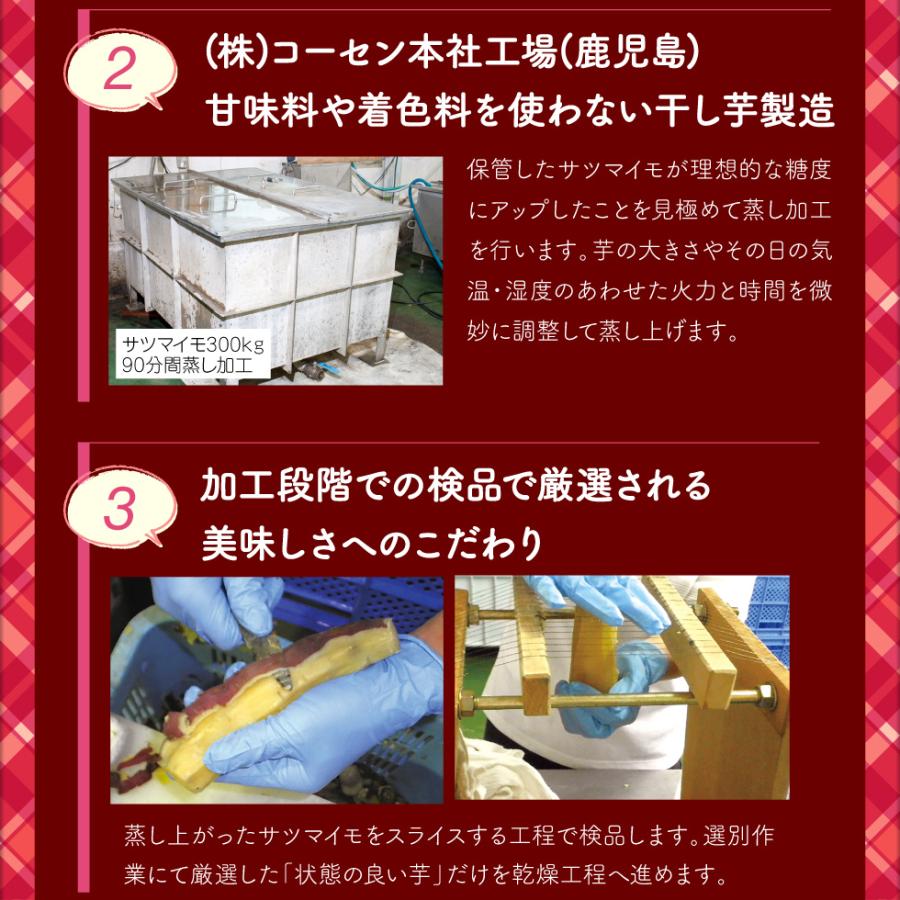 2

(株)コーセン本社工場(鹿児島)
甘味料や着色料を使わない干し芋製造

サツマイモ300kg
90分間蒸し加工

保管したサツマイモが理想的な糖度にアップしたことを見極めて蒸し加工を行います。芋の大きさやその日の気温・湿度のあわせた火力と時間を微妙に調整して蒸し上げます。

3

加工段階での検品で厳選される
美味しさへのこだわり

蒸し上がったサツマイモをスライスする工程で検品します。選別作業にて厳選した「状態の良い芋」だけを乾燥工程へ進めます。