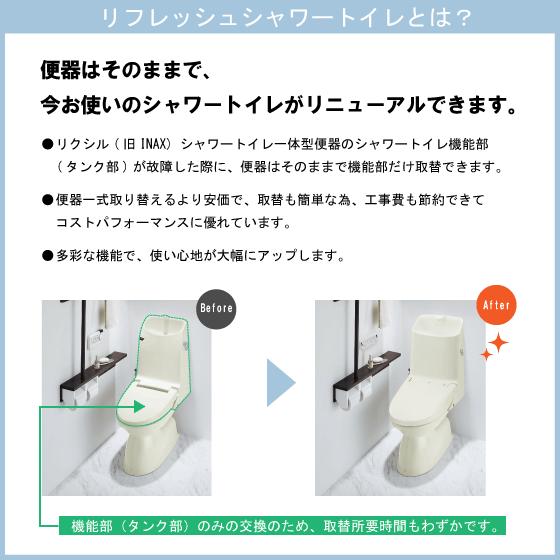 リフレッシュシャワートイレとは？

便器はそのままで、
今お使いのシャワートイレがリニューアルできます。

●リクシル（旧 INAX）シャワートイレ一体型便器のシャワートイレ機能部（タンク部）が故障した際に、便器はそのままで機能部だけ取替できます。

●便器一式取り替えるより安価で、取替も簡単な為、工事費も節約できてコストパフォーマンスに優れています。

●多彩な機能で、使い心地が大幅にアップします。

Before

After

機能部（タンク部）のみの交換のため、取替所要時間もわずかです。