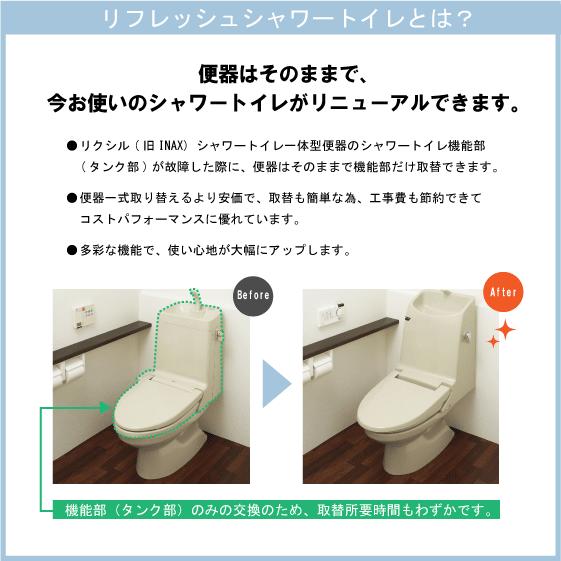 リフレッシュシャワートイレとは?

便器はそのままで、
今お使いのシャワートイレがリニューアルできます。

●リクシル(旧INAX)シャワートイレ一体型便器のシャワートイレ機能部(タンク部)が故障した際に、便器はそのままで機能部だけ取替できます。

●便器一式取り替えるより安価で、取替も簡単な為、工事費も節約できてコストパフォーマンスに優れています。

●多彩な機能で、使い心地が大幅にアップします。

Before

After

機能部(タンク部)のみの交換のため、取替所要時間もわずかです。