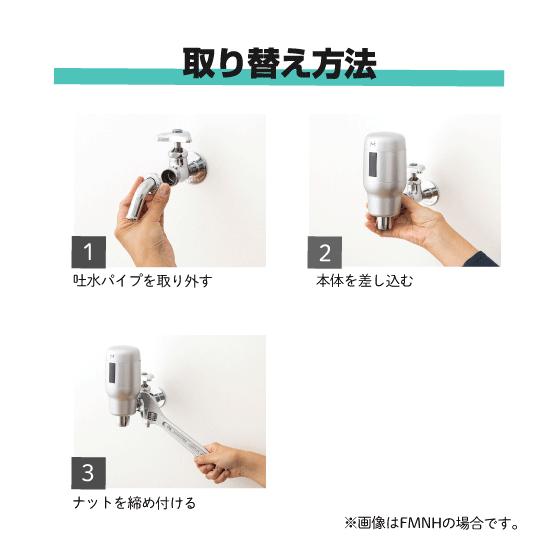 取り替え方法

1
吐水パイプを取り外す

2
本体を差し込む

3
ナットを締め付ける

※画像はFMNHの場合です。