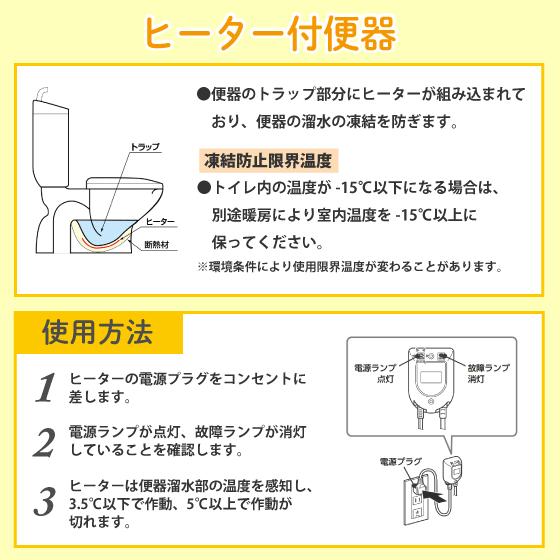 ヒーター付便器

トラップ

ヒーター

断熱材

●便器のトラップ部分にヒーターが組み込まれており、便器の溜水の凍結を防ぎます。

凍結防止限界温度

●トイレ内の温度が -15℃以下になる場合は、別途暖房により室内温度を -15℃以上に保ってください。

※環境条件により使用限界温度が変わることがあります。

使用方法

1 ヒーターの電源プラグをコンセントに差します。

2 電源ランプが点灯、故障ランプが消灯していることを確認します。

3 ヒーターは便器溜水部の温度を感知し、3.5℃以下で作動、5℃以上で作動が切れます。

電源ランプ点灯

故障ランプ消灯

電源プラグ