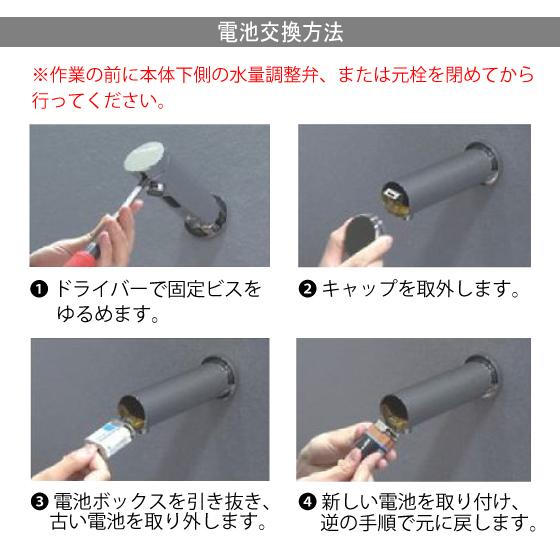 電池交換方法

※作業の前に本体下側の水量調整弁、または元栓を閉めてから行ってください。

❶ ドライバーで固定ビスをゆるめます。

❷ キャップを取外します。

❸ 電池ボックスを引き抜き、古い電池を取り外します。

❹ 新しい電池を取り付け、逆の手順で元に戻します。