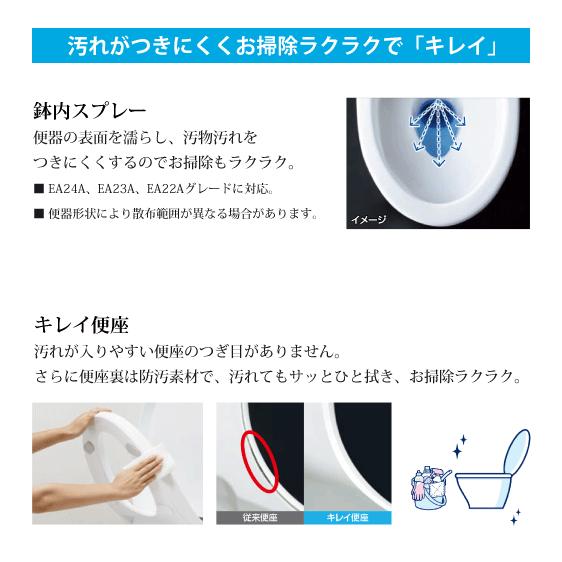 汚れがつきにくくお掃除ラクラクで「キレイ」

鉢内スプレー
便器の表面を濡らし、汚物汚れをつきにくくするのでお掃除もラクラク。
■ EA24A、EA23A、EA22Aグレードに対応。
■ 便器形状により散布範囲が異なる場合があります。

イメージ

キレイ便座
汚れが入りやすい便座のつぎ目がありません。
さらに便座裏は防汚素材で、汚れてもサッとひと拭き、お掃除ラクラク。

従来便座

キレイ便座