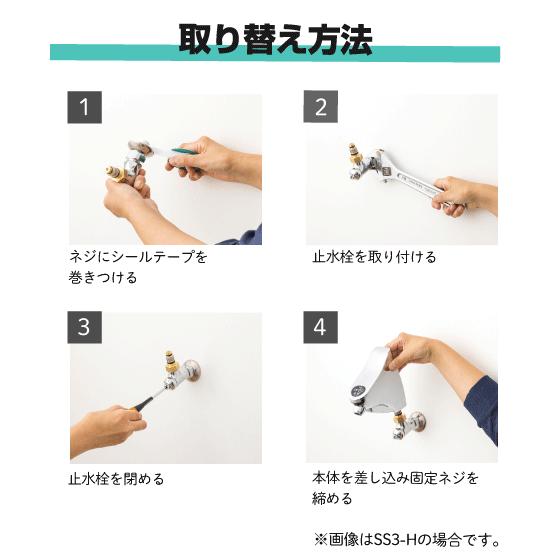 取り替え方法

1

ネジにシールテープを巻きつける

2

止水栓を取り付ける

3

止水栓を閉める

4

本体を差し込み固定ネジを締める

※画像はSS3-Hの場合です。