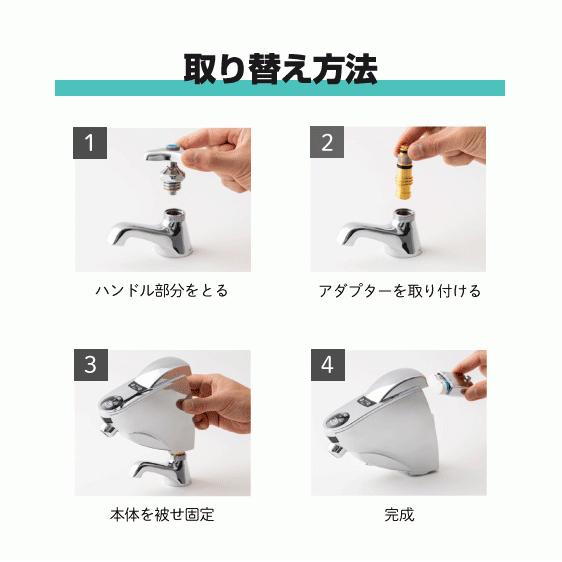 取り替え方法

1

ハンドル部分をとる

2

アダプターを取り付ける

3

本体を被せ固定

4

完成