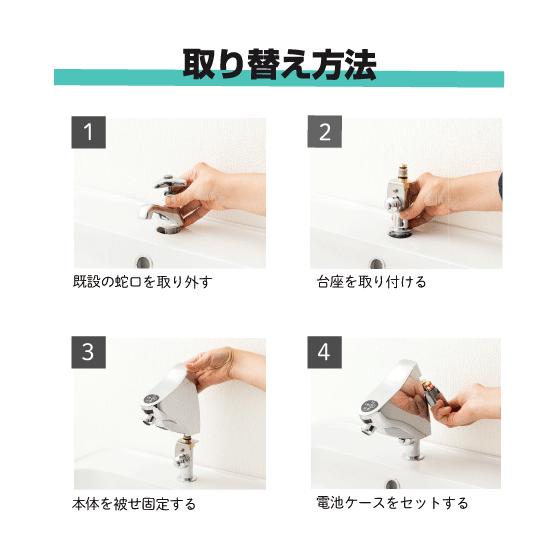 取り替え方法

1

既設の蛇口を取り外す

2

台座を取り付ける

3

本体を被せ固定する

4

電池ケースをセットする