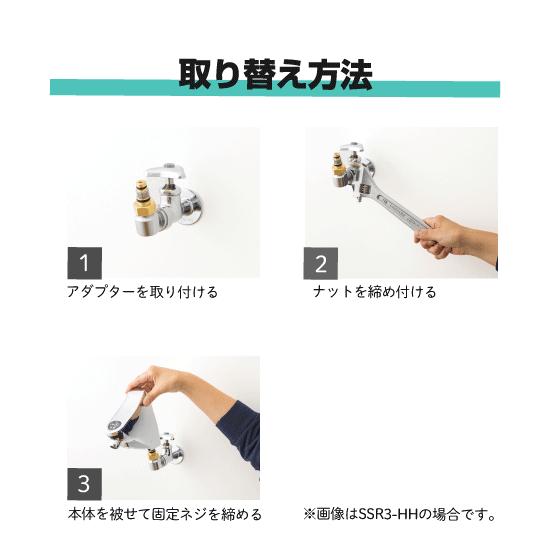 取り替え方法

1
アダプターを取り付ける

2
ナットを締め付ける

3
本体を被せて固定ネジを締める

※画像はSSR3-HHの場合です。