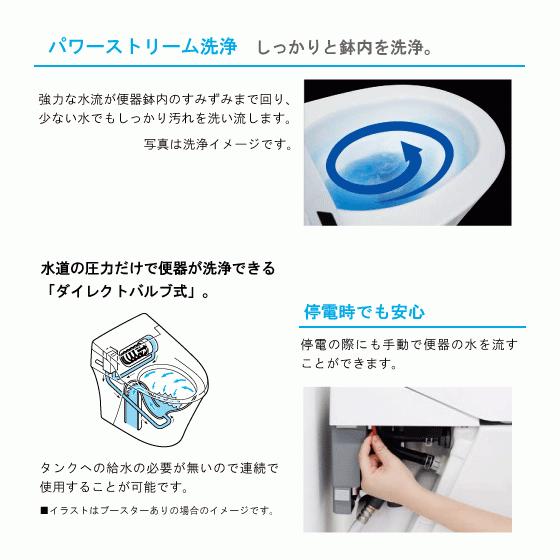 パワーストリーム洗浄　しっかりと鉢内を洗浄。

強力な水流が便器鉢内のすみずみまで回り、少ない水でもしっかり汚れを洗い流します。

写真は洗浄イメージです。

水道の圧力だけで便器が洗浄できる「ダイレクトバルブ式」。

タンクへの給水の必要が無いので連続で使用することが可能です。

■イラストはブースターありの場合のイメージです。

停電時でも安心

停電の際にも手動で便器の水を流すことができます。