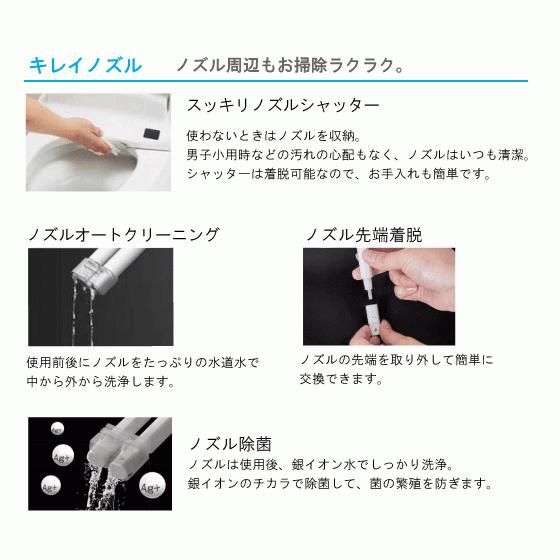 キレイノズル　ノズル周辺もお掃除ラクラク。

スッキリノズルシャッター

使わないときはノズルを収納。
男子小用時などの汚れの心配もなく、ノズルはいつも清潔。
シャッターは着脱可能なので、お手入れも簡単です。

ノズルオートクリーニング

使用前後にノズルをたっぷりの水道水で中から外から洗浄します。

ノズル先端着脱

ノズルの先端を取り外して簡単に交換できます。

Ag+

Ag+

Ag+

Ag+

ノズル除菌

ノズルは使用後、銀イオン水でしっかり洗浄。
銀イオンのチカラで除菌して、菌の繁殖を防ぎます。