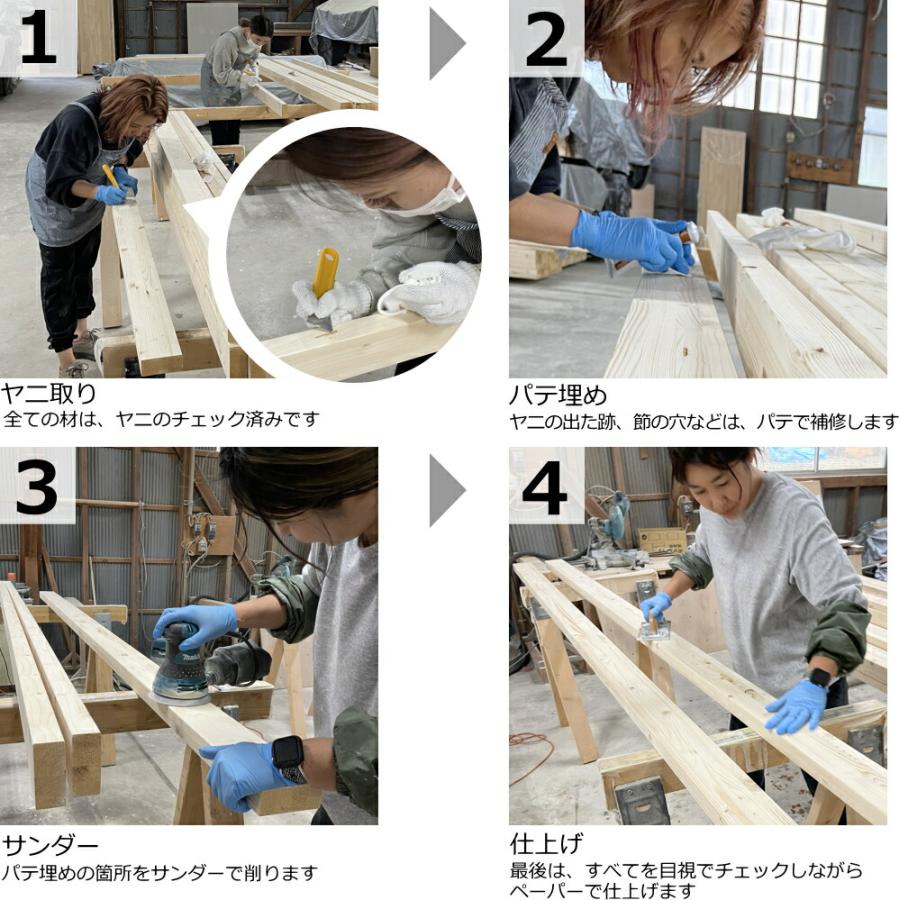 1

ヤニ取り
全ての材は、ヤニのチェック済みです

2

パテ埋め
ヤニの出た跡、節の穴などは、パテで補修します

3

サンダー
パテ埋めの箇所をサンダーで削ります

4

仕上げ
最後は、すべてを目視でチェックしながらペーパーで仕上げます