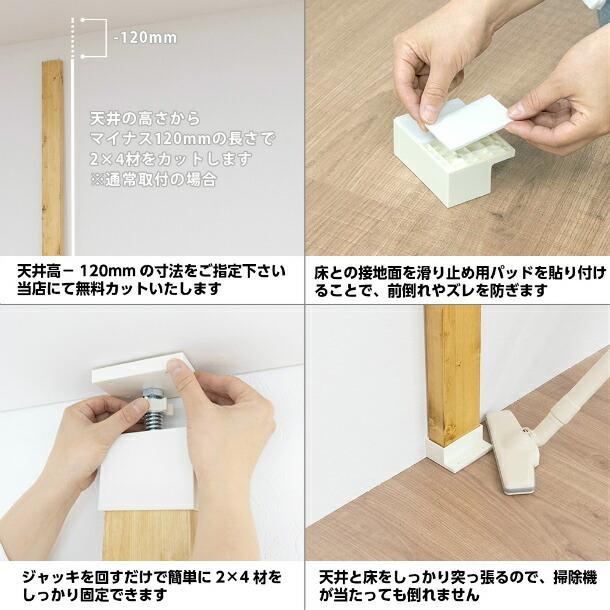 -120mm

天井の高さから
マイナス120mmの長さで
2×4材をカットします
※通常取付の場合

天井高－ 120mm の寸法をご指定下さい
当店にて無料カットいたします

床との接地面を滑り止め用パッドを貼り付けることで、前倒れやズレを防ぎます

ジャッキを回すだけで簡単に 2×4 材をしっかり固定できます

天井と床をしっかり突っ張るので、掃除機が当たっても倒れません