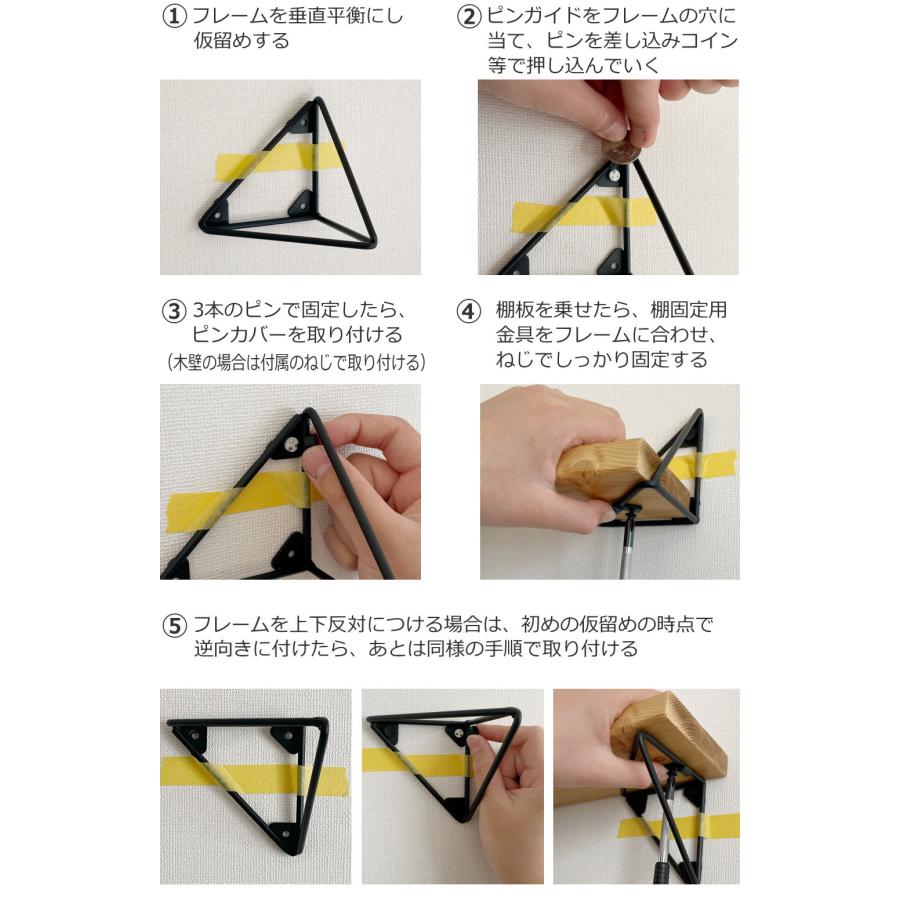 ① フレームを垂直平衡にし仮留めする

② ピンガイドをフレームの穴に当て、ピンを差し込みコイン等で押し込んでいく

③ 3本のピンで固定したら、ピンカバーを取り付ける
（木壁の場合は付属のねじで取り付ける）

④ 棚板を乗せたら、棚固定用金具をフレームに合わせ、ねじでしっかり固定する

⑤ フレームを上下反対につける場合は、初めの仮留めの時点で逆向きに付けたら、あとは同様の手順で取り付ける