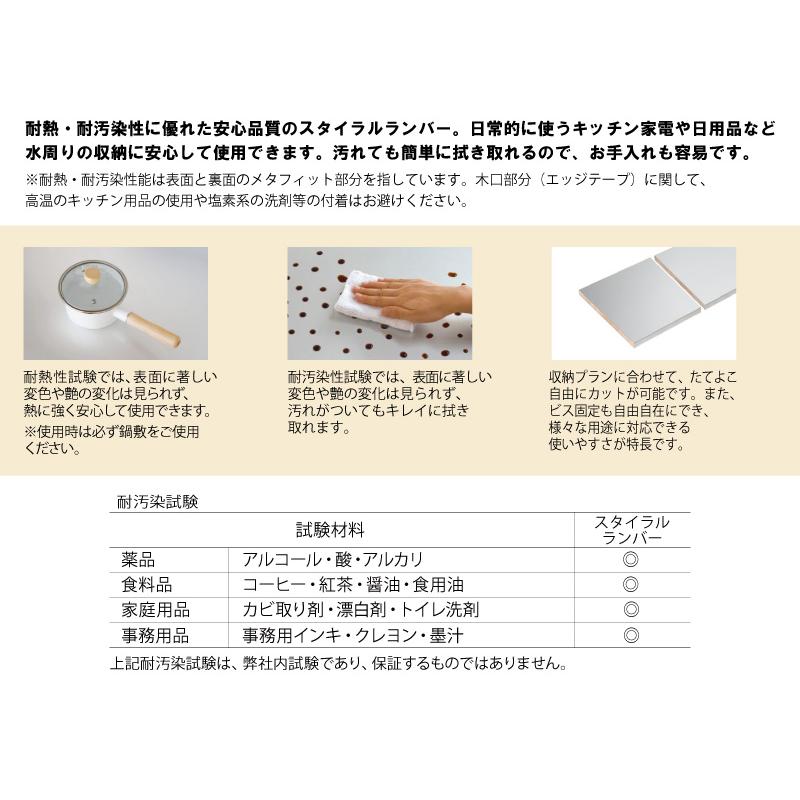 耐熱・耐汚染性に優れた安心品質のスタイラルランバー。日常的に使うキッチン家電や日用品など水周りの収納に安心して使用できます。汚れても簡単に拭き取れるので、お手入れも容易です。

※耐熱・耐汚染性能は表面と裏面のメタフィット部分を指しています。木口部分（エッジテープ）に関して、高温のキッチン用品の使用や塩素系の洗剤等の付着はお避けください。

耐熱性試験では、表面に著しい変色や艶の変化は見られず、熱に強く安心して使用できます。

※使用時は必ず鍋敷をご使用ください。

耐汚染性試験では、表面に著しい変色や艶の変化は見られず、汚れがついてもキレイに拭き取れます。

収納プランに合わせて、たてよこ自由にカットが可能です。また、ビス固定も自由自在にでき、様々な用途に対応できる使いやすさが特長です。

耐汚染試験

| 試験材料 | | スタイラルランバー |
|---|---|---|
| 薬品 | アルコール・酸・アルカリ | ◎ |
| 食料品 | コーヒー・紅茶・醤油・食用油 | ◎ |
| 家庭用品 | カビ取り剤・漂白剤・トイレ洗剤 | ◎ |
| 事務用品 | 事務用インキ・クレヨン・墨汁 | ◎ |

上記耐汚染試験は、弊社内試験であり、保証するものではありません。