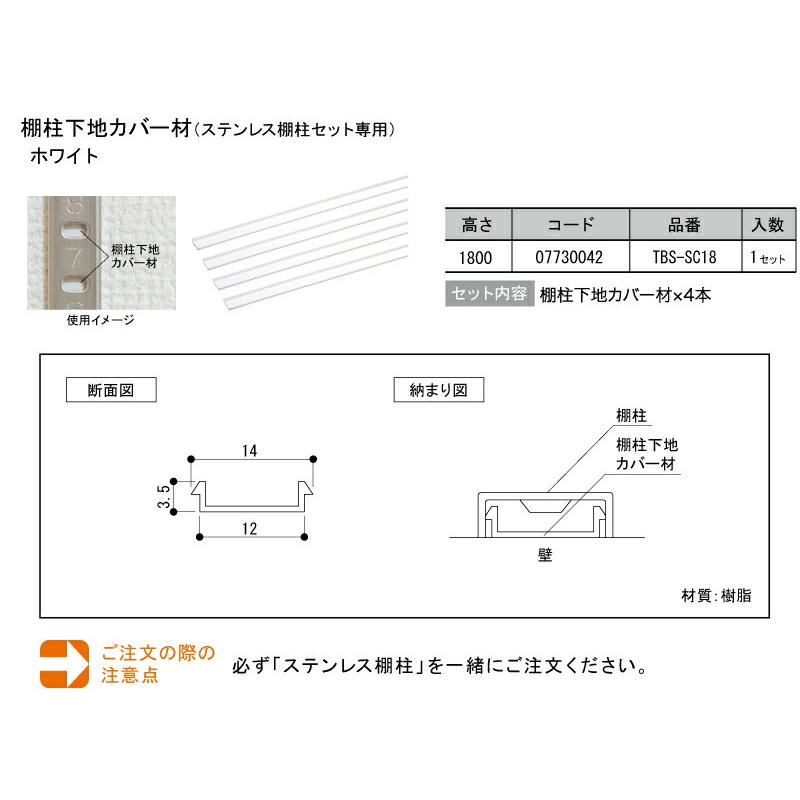 棚柱下地カバー材（ステンレス棚柱セット専用）
ホワイト

8
7
棚柱下地カバー材

使用イメージ

| 高さ | コード | 品番 | 入数 |
|---|---|---|---|
| 1800 | 07730042 | TBS-SC18 | 1セット |

セット内容 棚柱下地カバー材×4本

断面図

14
3.5
12

納まり図

棚柱
棚柱下地カバー材
壁

材質：樹脂

ご注文の際の注意点

必ず「ステンレス棚柱」を一緒にご注文ください。