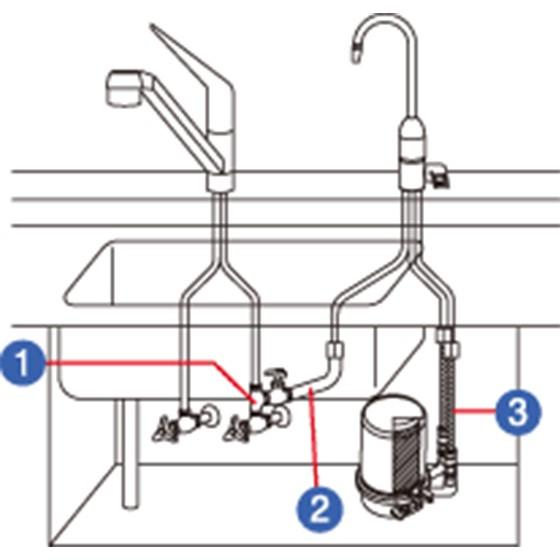 1
2
3