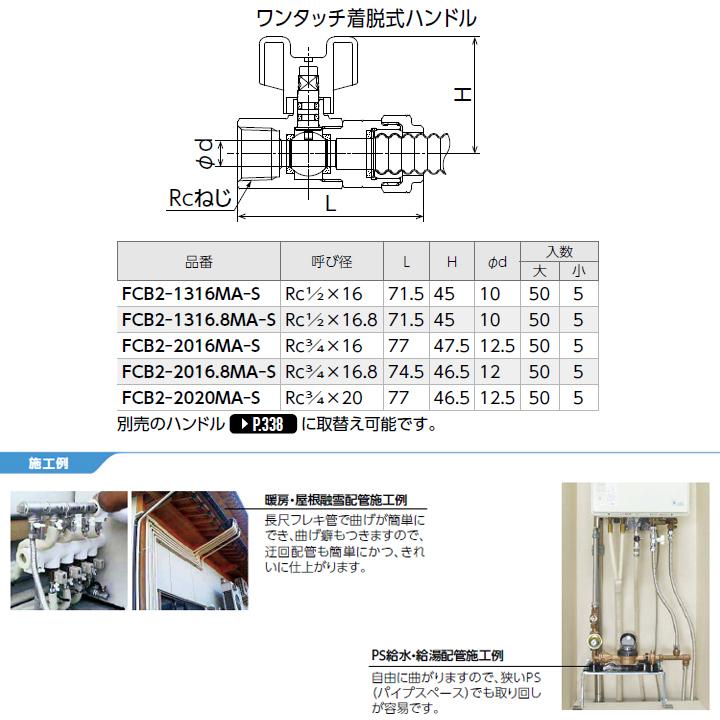 ワンタッチ着脱式ハンドル

H

φd

Rcねじ

L

| 品番 | 呼び径 | L | H | φd | 入数 大 | 入数 小 |
|---|---|---|---|---|---|---|
| FCB2-1316MA-S | Rc½×16 | 71.5 | 45 | 10 | 50 | 5 |
| FCB2-1316.8MA-S | Rc½×16.8 | 71.5 | 45 | 10 | 50 | 5 |
| FCB2-2016MA-S | Rc¾×16 | 77 | 47.5 | 12.5 | 50 | 5 |
| FCB2-2016.8MA-S | Rc¾×16.8 | 74.5 | 46.5 | 12 | 50 | 5 |
| FCB2-2020MA-S | Rc¾×20 | 77 | 46.5 | 12.5 | 50 | 5 |

別売のハンドル ▶P.338 に取替え可能です。

施工例

暖房・屋根融雪配管施工例
長尺フレキ管で曲げが簡単にでき、曲げ癖もつきますので、迂回配管も簡単にかつ、きれいに仕上がります。

PS給水・給湯配管施工例
自由に曲がりますので、狭いPS(パイプスペース)でも取り回しが容易です。