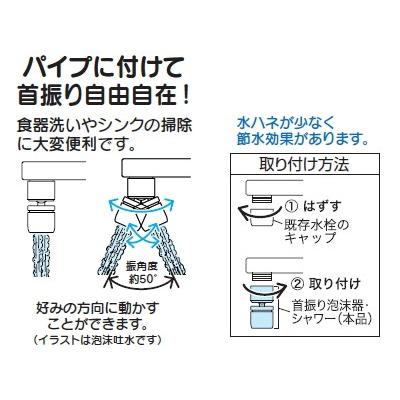 パイプに付けて
首振り自由自在！

食器洗いやシンクの掃除に大変便利です。

振角度
約50°

好みの方向に動かすことができます。
(イラストは泡沫吐水です)

水ハネが少なく
節水効果があります。

取り付け方法

① はずす
既存水栓のキャップ

② 取り付け
首振り泡沫器・シャワー(本品)