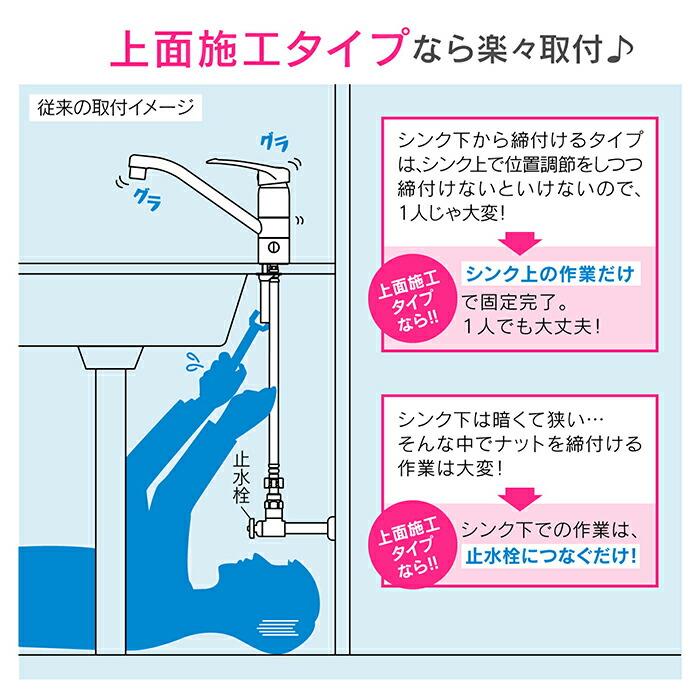 上面施工タイプなら楽々取付♪

従来の取付イメージ

グラ
グラ

止水栓

シンク下から締付けるタイプは、シンク上で位置調節をしつつ締付けないといけないので、1人じゃ大変!

上面施工タイプなら!!

シンク上の作業だけで固定完了。1人でも大丈夫!

シンク下は暗くて狭い…そんな中でナットを締付ける作業は大変!

上面施工タイプなら!!

シンク下での作業は、止水栓につなぐだけ!