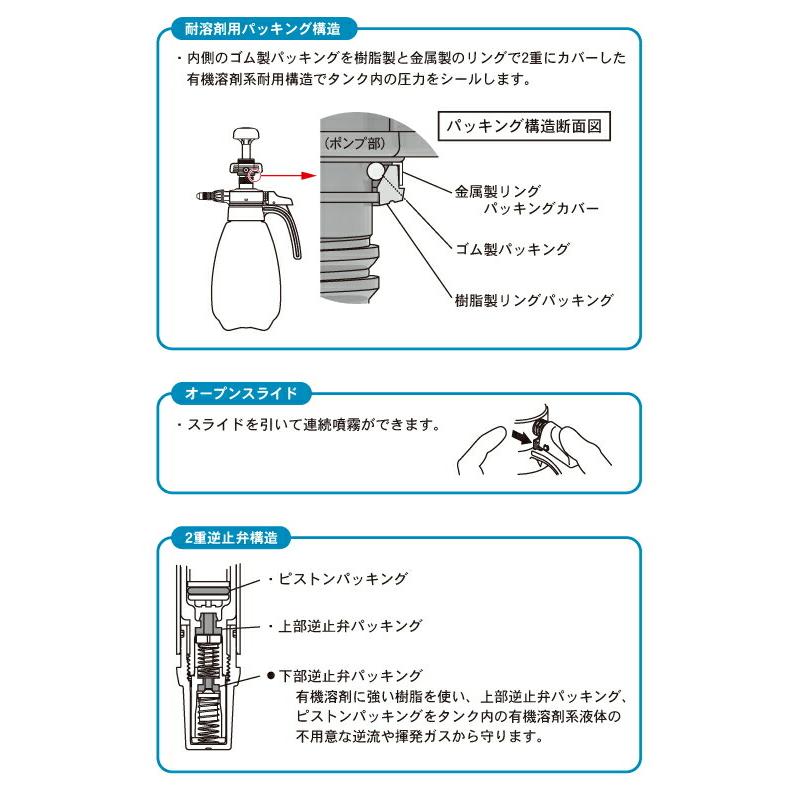 耐溶剤用パッキング構造

・内側のゴム製パッキングを樹脂製と金属製のリングで2重にカバーした有機溶剤系耐用構造でタンク内の圧力をシールします。

パッキング構造断面図

（ポンプ部）

金属製リング
パッキングカバー

ゴム製パッキング

樹脂製リングパッキング

オープンスライド

・スライドを引いて連続噴霧ができます。

2重逆止弁構造

・ピストンパッキング

・上部逆止弁パッキング

●下部逆止弁パッキング
有機溶剤に強い樹脂を使い、上部逆止弁パッキング、ピストンパッキングをタンク内の有機溶剤系液体の不用意な逆流や揮発ガスから守ります。