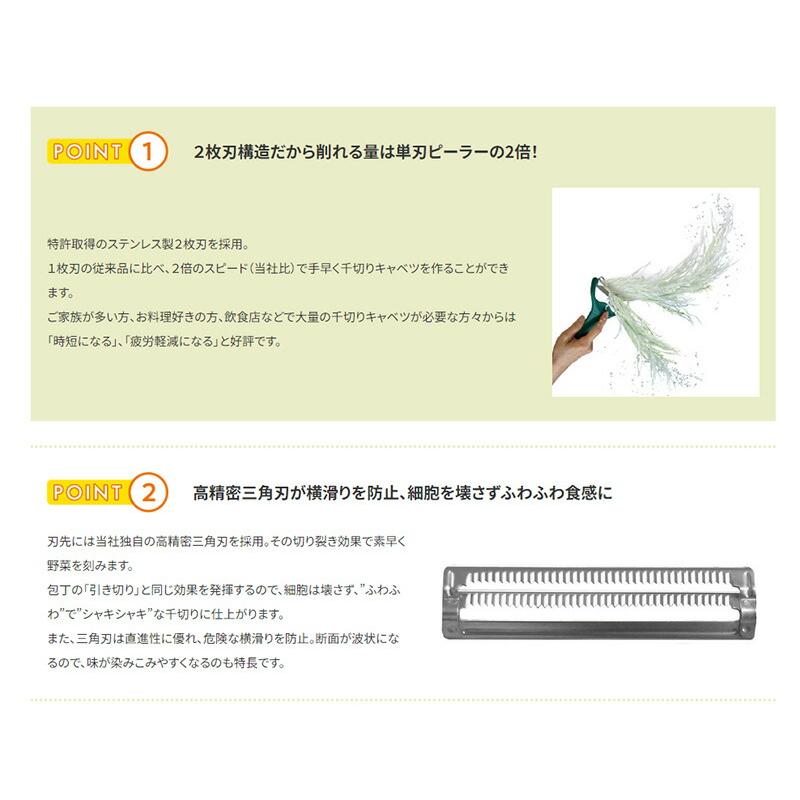 POINT 1 2枚刃構造だから削れる量は単刃ピーラーの2倍!

特許取得のステンレス製2枚刃を採用。
1枚刃の従来品に比べ、2倍のスピード(当社比)で手早く千切りキャベツを作ることができます。
ご家族が多い方、お料理好きの方、飲食店などで大量の千切りキャベツが必要な方々からは「時短になる」、「疲労軽減になる」と好評です。

POINT 2 高精密三角刃が横滑りを防止、細胞を壊さずふわふわ食感に

刃先には当社独自の高精密三角刃を採用。その切り裂き効果で素早く野菜を刻みます。
包丁の「引き切り」と同じ効果を発揮するので、細胞は壊さず、"ふわふわ"で"シャキシャキ"な千切りに仕上がります。
また、三角刃は直進性に優れ、危険な横滑りを防止。断面が波状になるので、味が染みこみやすくなるのも特長です。