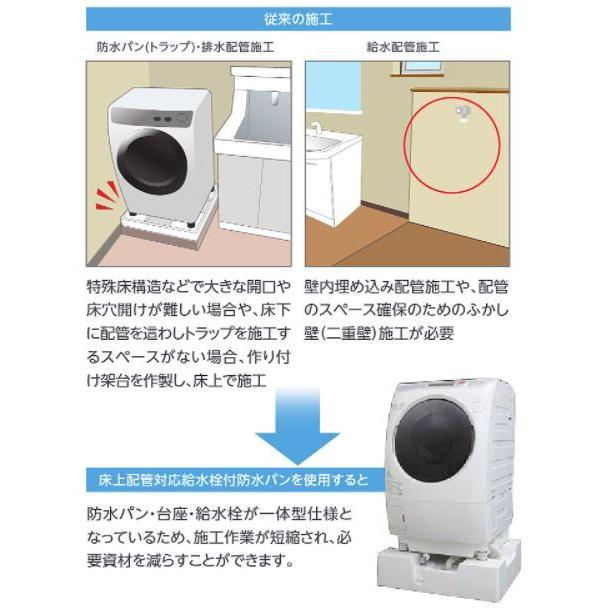 従来の施工

防水パン(トラップ)・排水配管施工

特殊床構造などで大きな開口や床穴開けが難しい場合や、床下に配管を這わしトラップを施工するスペースがない場合、作り付け架台を作製し、床上で施工

給水配管施工

壁内埋め込み配管施工や、配管のスペース確保のためのふかし壁(二重壁)施工が必要

床上配管対応給水栓付防水パンを使用すると

防水パン・台座・給水栓が一体型仕様となっているため、施工作業が短縮され、必要資材を減らすことができます。