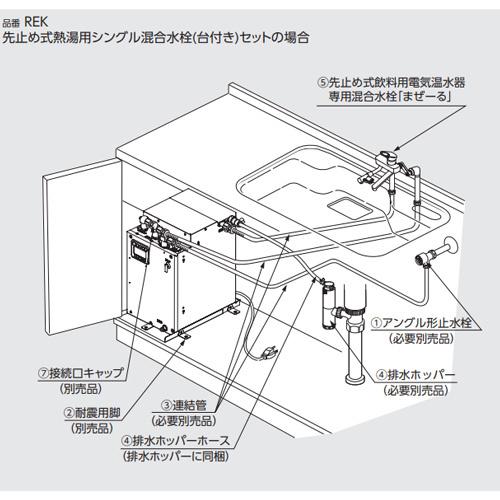 品番 REK
先止め式熱湯用シングル混合水栓(台付き)セットの場合

⑤先止め式飲料用電気温水器
専用混合水栓「まぜーる」

①アングル形止水栓
(必要別売品)

④排水ホッパー
(必要別売品)

⑦接続口キャップ
(別売品)

②耐震用脚
(別売品)

③連結管
(必要別売品)

④排水ホッパーホース
(排水ホッパーに同梱)