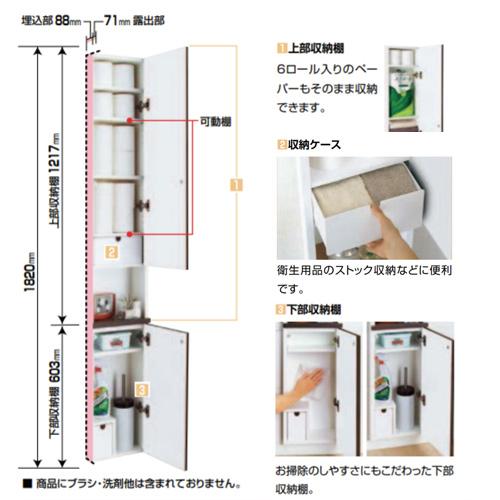 埋込部 88mm 71mm 露出部

1820mm

上部収納棚 1217mm

下部収納棚 603mm

可動棚

1

2

3

■ 商品にブラシ・洗剤他は含まれておりません。

1 上部収納棚

6ロール入りのペーパーもそのまま収納できます。

2 収納ケース

衛生用品のストック収納などに便利です。

3 下部収納棚

お掃除のしやすさにもこだわった下部収納棚。